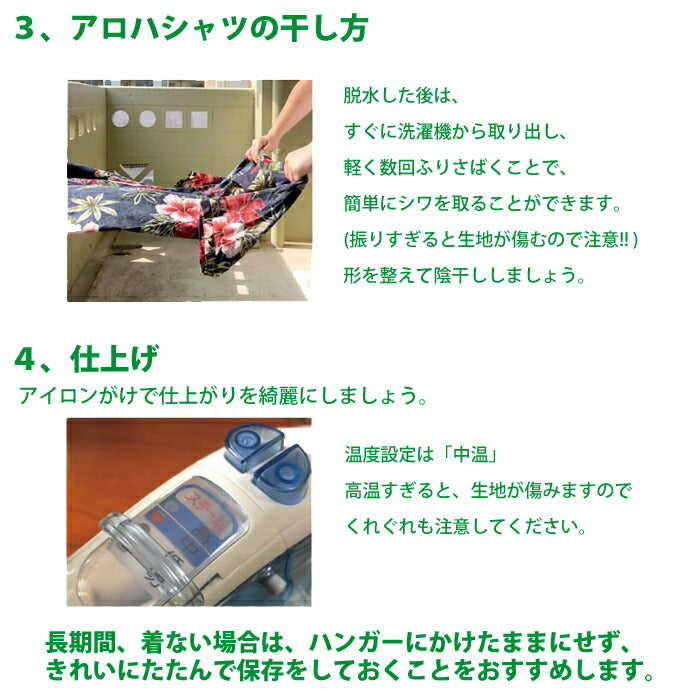 3、アロハシャツの干し方

脱水した後は、
すぐに洗濯機から取り出し、
軽く数回ふりさばくことで、
簡単にシワを取ることができます。
(振りすぎると生地が傷むので注意!!)
形を整えて陰干ししましょう。

4、仕上げ
アイロンがけで仕上がりを綺麗にしましょう。

スチーム

温度設定は「中温」
高温すぎると、生地が傷みますので
くれぐれも注意してください。

長期間、着ない場合は、ハンガーにかけたままにせず、
きれいにたたんで保存をしておくことをおすすめします。